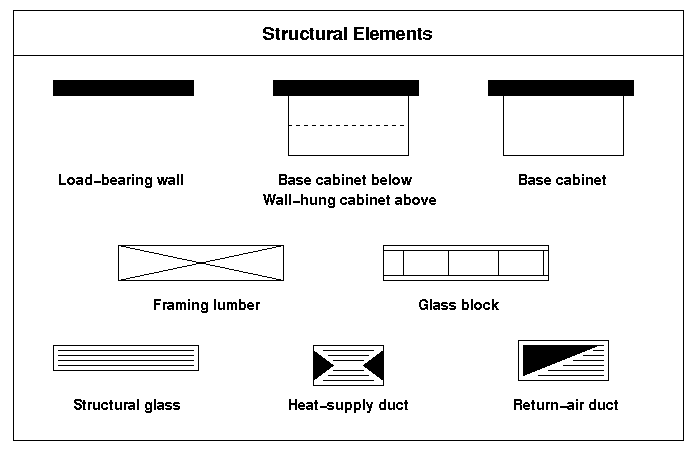 Structural Elements

Load-bearing wall

Base cabinet below
Wall-hung cabinet above

Base cabinet

Framing lumber

Glass block

Structural glass

Heat-supply duct

Return-air duct