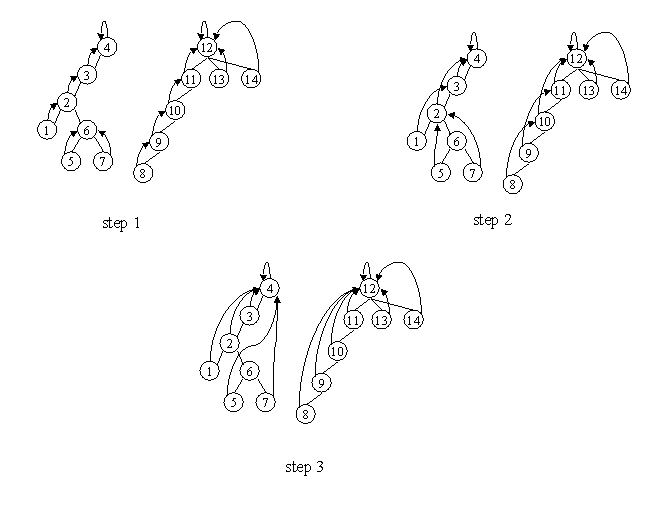 4
3
2
1
6
5
7
12
11
13
14
10
9
8

step 1

4
3
2
1
6
5
7
12
11
13
14
10
9
8

step 2

4
3
2
1
6
5
7
12
11
13
14
10
9
8

step 3